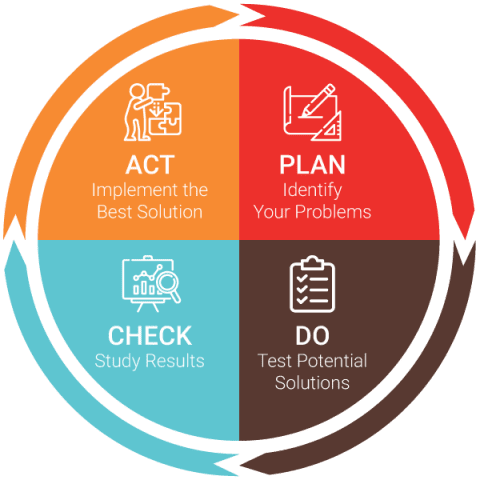 ACT
Implement the Best Solution

PLAN
Identify Your Problems

CHECK
Study Results

DO
Test Potential Solutions