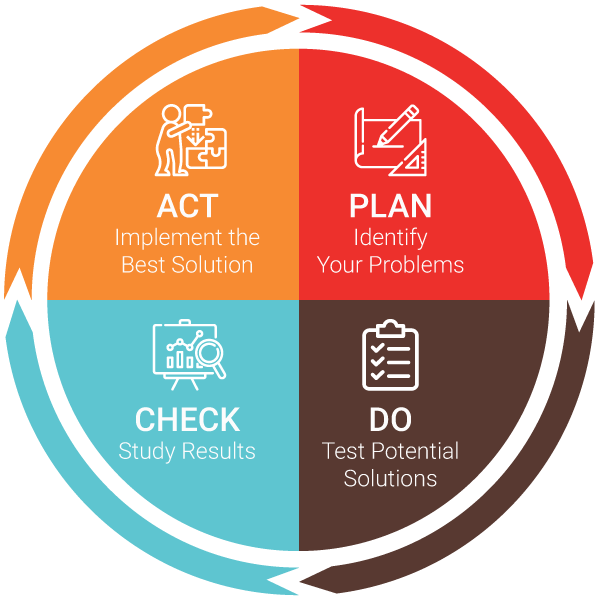 ACT
Implement the Best Solution

PLAN
Identify Your Problems

CHECK
Study Results

DO
Test Potential Solutions