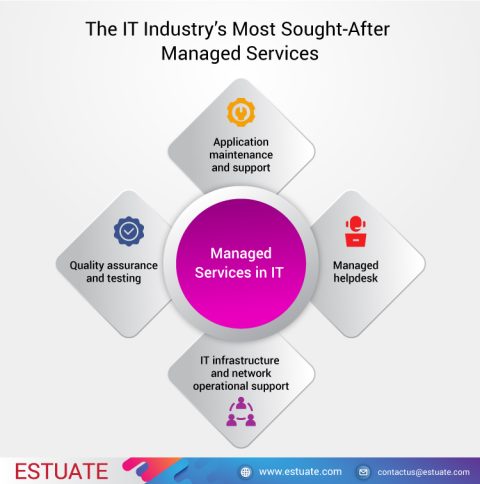 The IT Industry's Most Sought-After Managed Services

Application maintenance and support

Quality assurance and testing

Managed Services in IT

Managed helpdesk

IT infrastructure and network operational support

ESTUATE

www.estuate.com

contactus@estuate.com