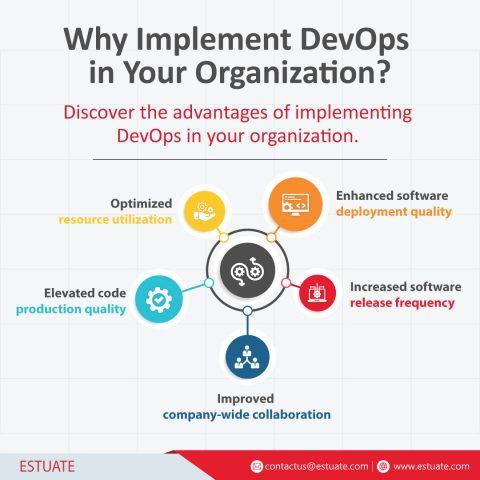 Why Implement DevOps in Your Organization?

Discover the advantages of implementing DevOps in your organization.

Optimized resource utilization

Enhanced software deployment quality

Elevated code production quality

Increased software release frequency

Improved company-wide collaboration

ESTUATE

contactus@estuate.com | www.estuate.com